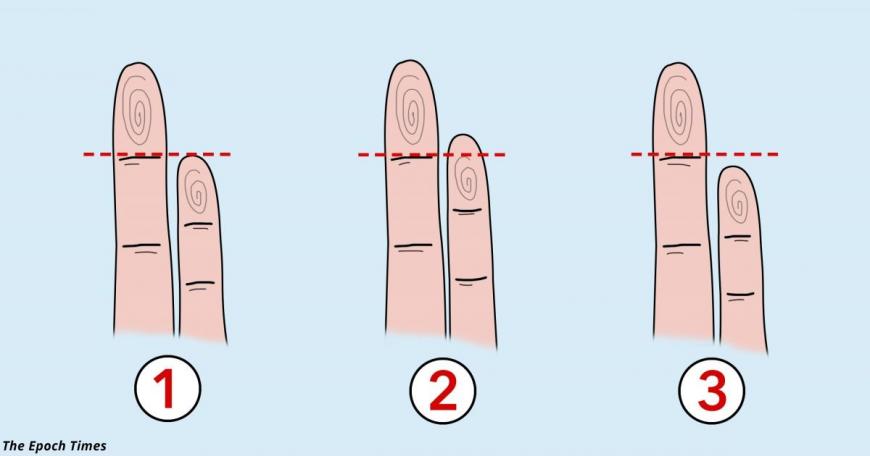 1

2

3

The Epoch Times